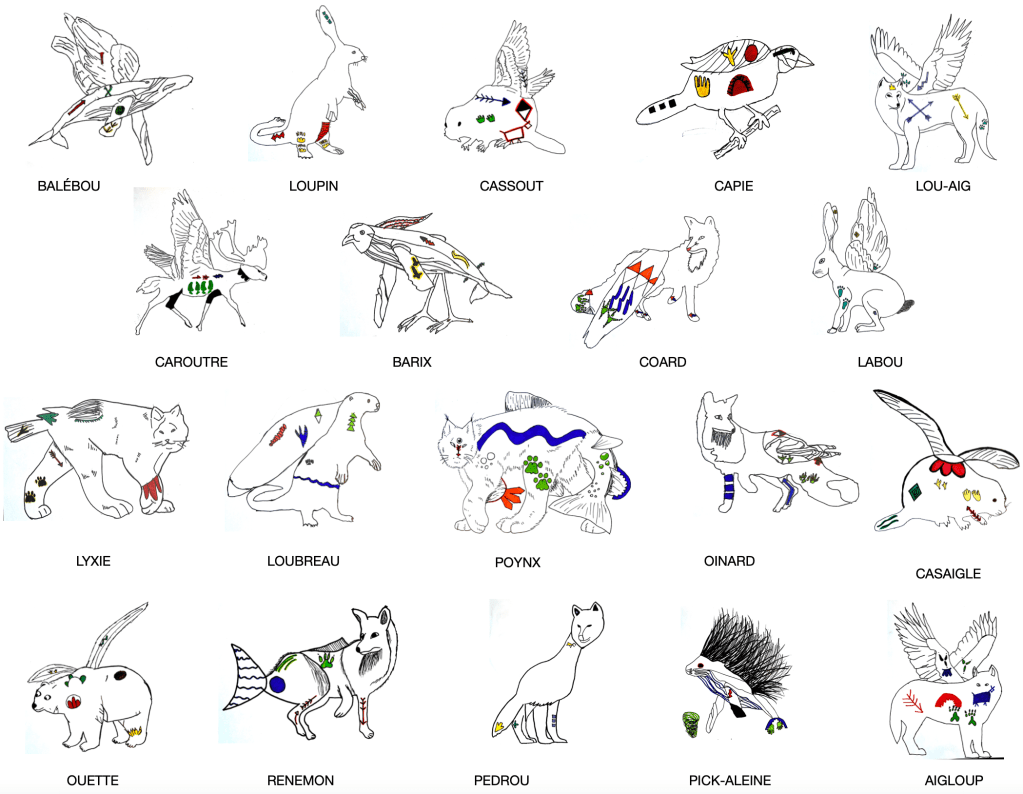 BALÉBOU

LOUPIN

CASSOUT

CAPIE

LOU-AIG

CAROUTRE

BARIX

COARD

LABOU

LYXIE

LOUBREAU

POYNX

OINARD

CASAIGLE

OUETTE

RENEMON

PEDROU

PICK-ALEINE

AIGLOUP